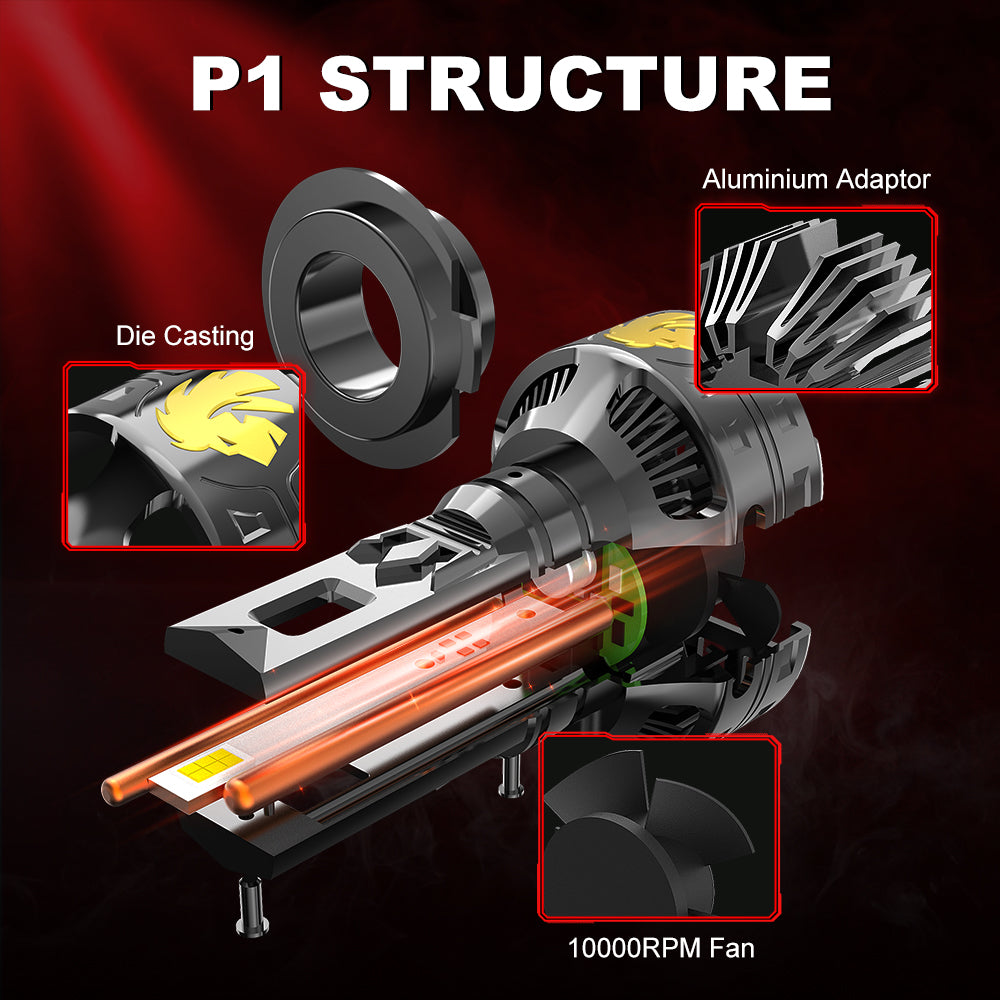 P1 STRUCTURE

Aluminium Adaptor

Die Casting

10000RPM Fan